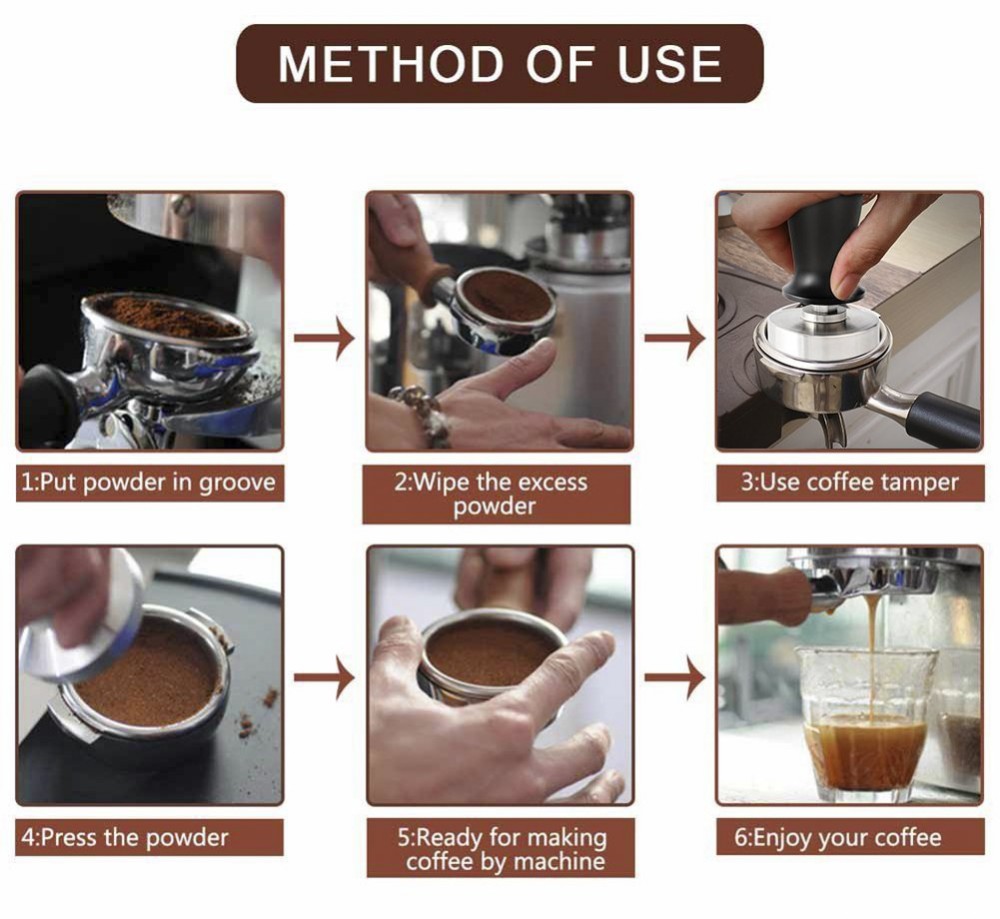 METHOD OF USE

1:Put powder in groove

2:Wipe the excess powder

3:Use coffee tamper

4:Press the powder

5:Ready for making coffee by machine

6:Enjoy your coffee