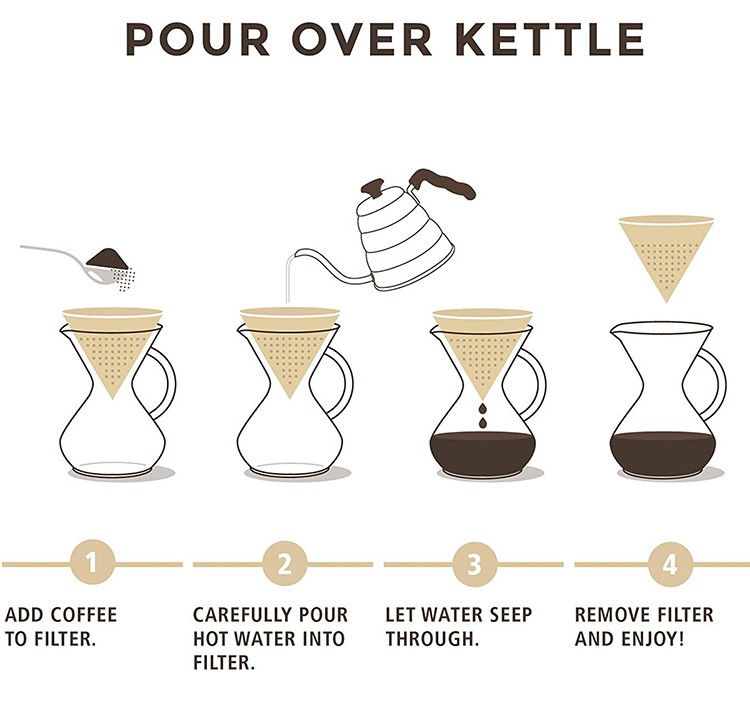 POUR OVER KETTLE

1

ADD COFFEE TO FILTER.

2

CAREFULLY POUR HOT WATER INTO FILTER.

3

LET WATER SEEP THROUGH.

4

REMOVE FILTER AND ENJOY!